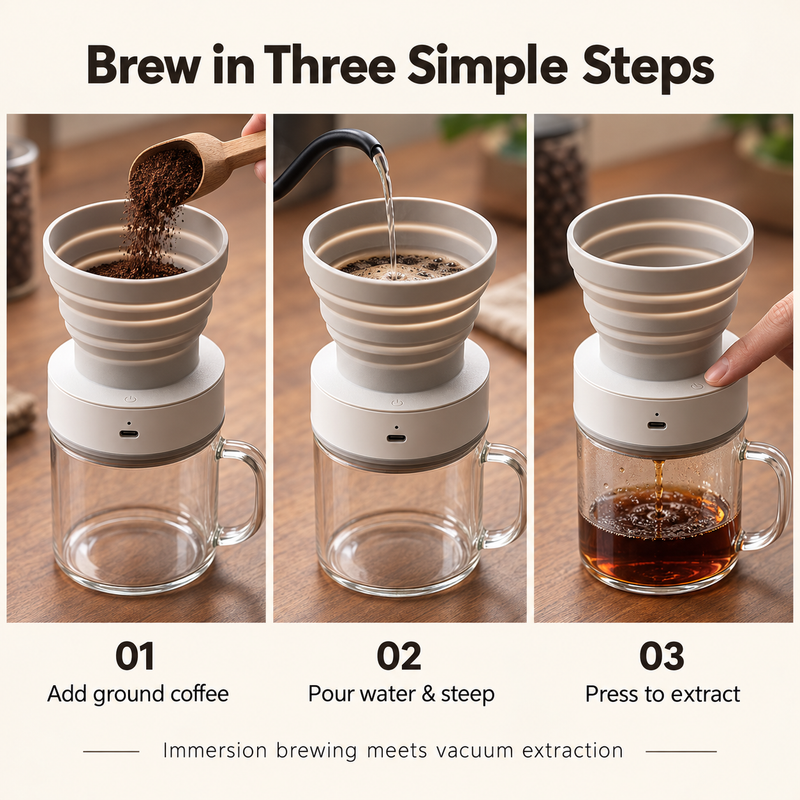 Brew in Three Simple Steps

01
Add ground coffee

02
Pour water & steep

03
Press to extract

Immersion brewing meets vacuum extraction