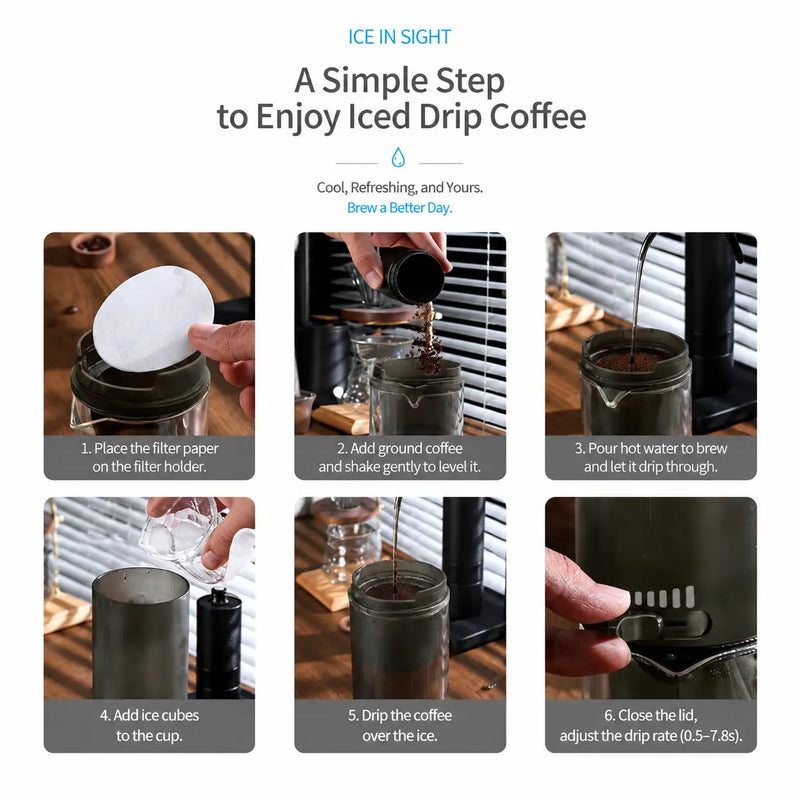 ICE IN SIGHT

A Simple Step
to Enjoy Iced Drip Coffee

Cool, Refreshing, and Yours.
Brew a Better Day.

1. Place the filter paper on the filter holder.

2. Add ground coffee and shake gently to level it.

3. Pour hot water to brew and let it drip through.

4. Add ice cubes to the cup.

5. Drip the coffee over the ice.

6. Close the lid, adjust the drip rate (0.5–7.8s).