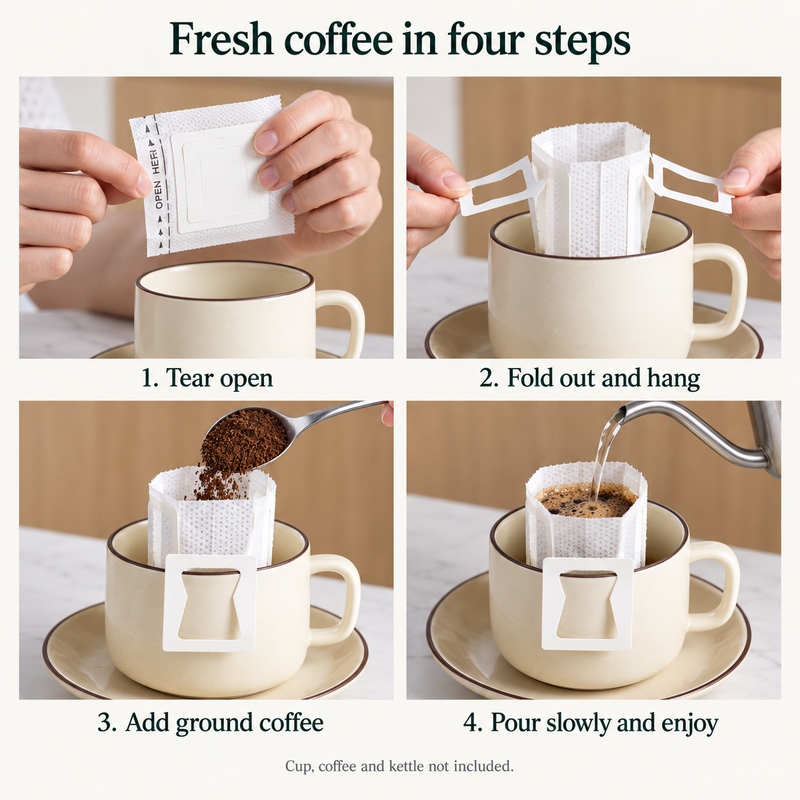 Fresh coffee in four steps

OPEN HERE

1. Tear open

2. Fold out and hang

3. Add ground coffee

4. Pour slowly and enjoy

Cup, coffee and kettle not included.