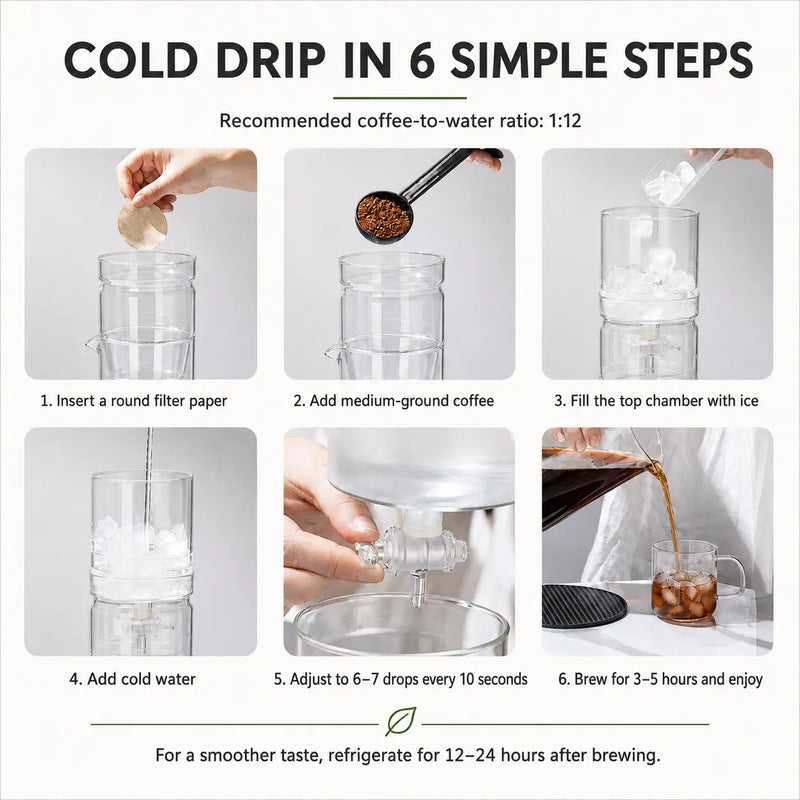 COLD DRIP IN 6 SIMPLE STEPS

Recommended coffee-to-water ratio: 1:12

1. Insert a round filter paper

2. Add medium-ground coffee

3. Fill the top chamber with ice

4. Add cold water

5. Adjust to 6–7 drops every 10 seconds

6. Brew for 3–5 hours and enjoy

For a smoother taste, refrigerate for 12–24 hours after brewing.