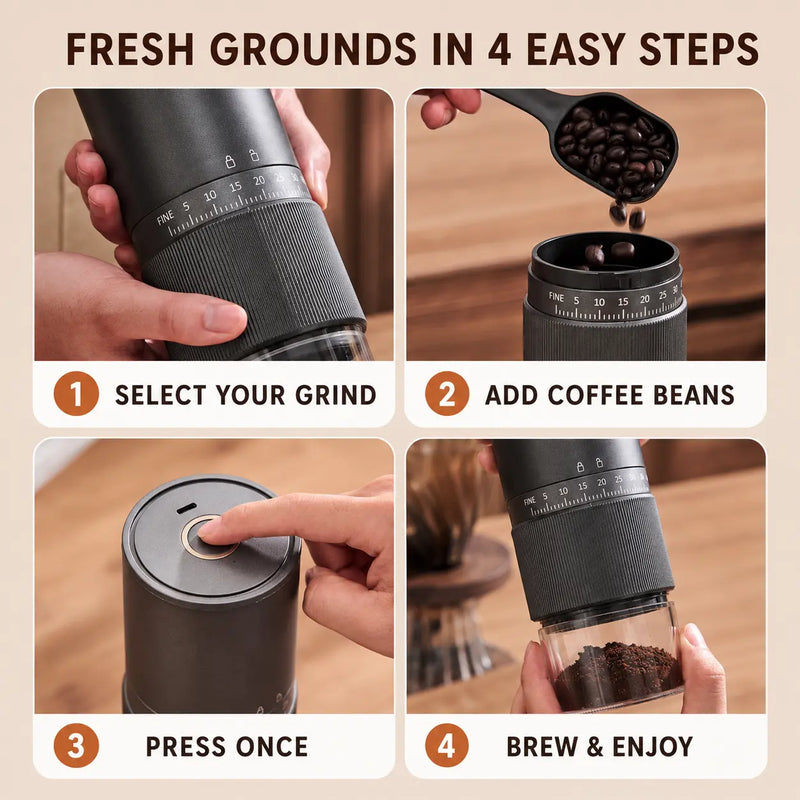 FRESH GROUNDS IN 4 EASY STEPS

FINE 5 10 15 20 25 30

1 SELECT YOUR GRIND

FINE 5 10 15 20 25 30

2 ADD COFFEE BEANS

3 PRESS ONCE

FINE 5 10 15 20 25 30

4 BREW & ENJOY